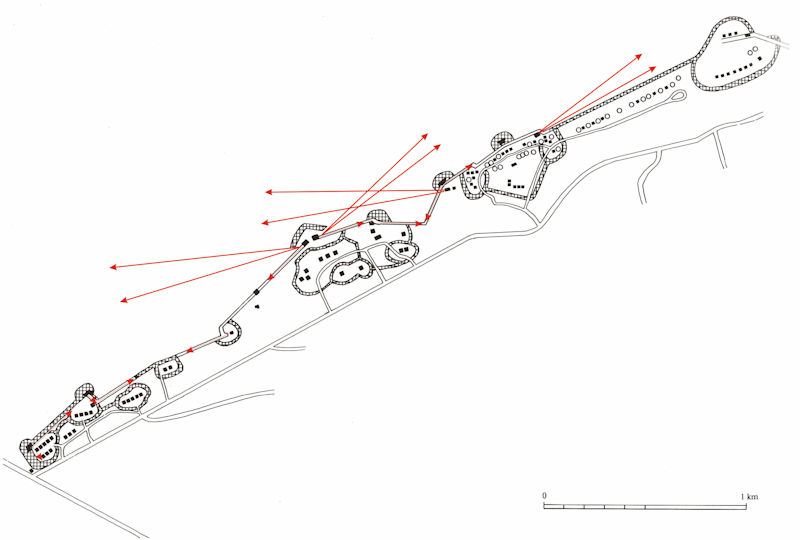 0
1 km